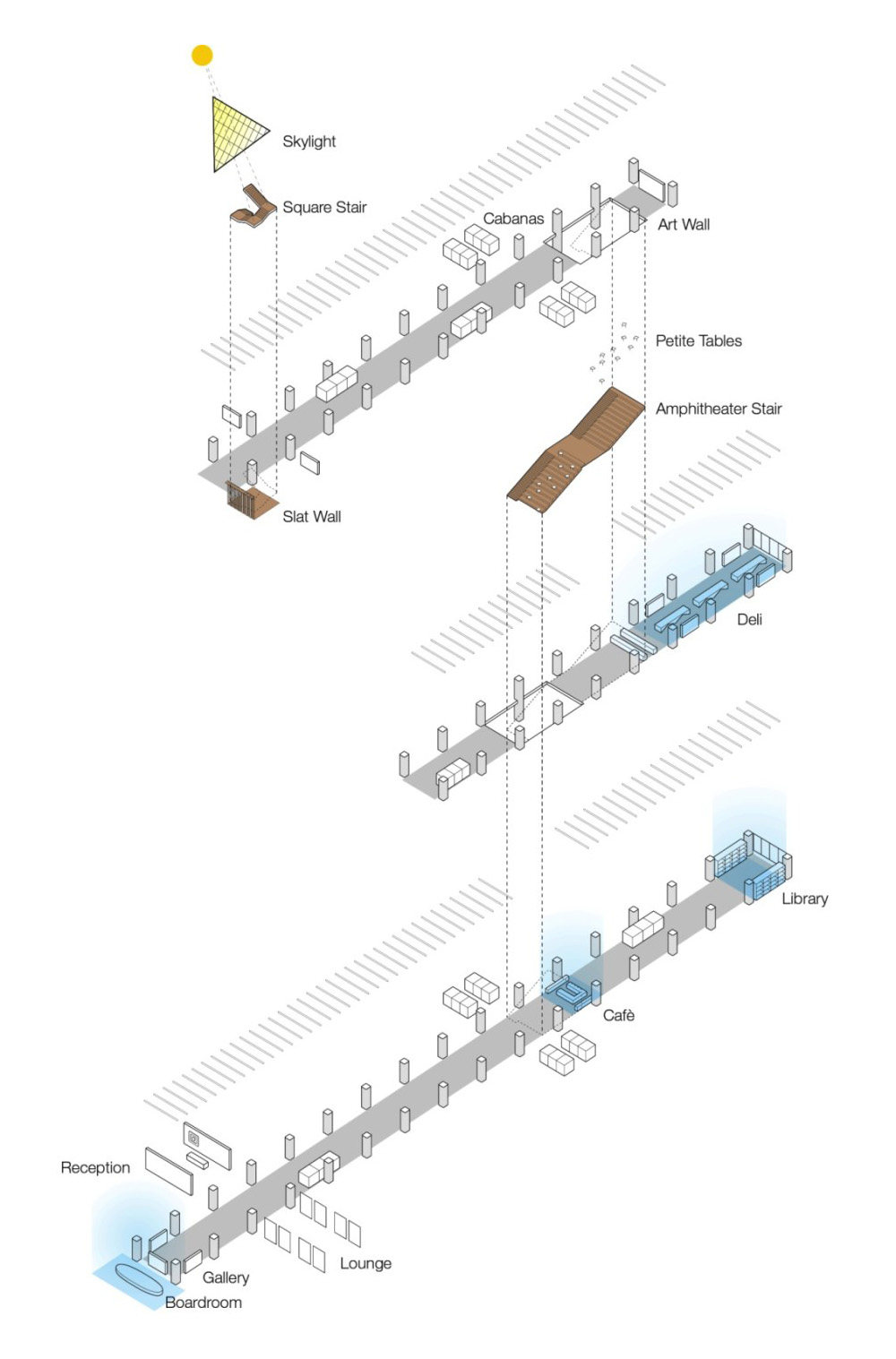 Skylight

Square Stair

Cabanas

Art Wall

Petite Tables

Amphitheater Stair

Slat Wall

Deli

Library

Cafè

Reception

Gallery

Lounge

Boardroom