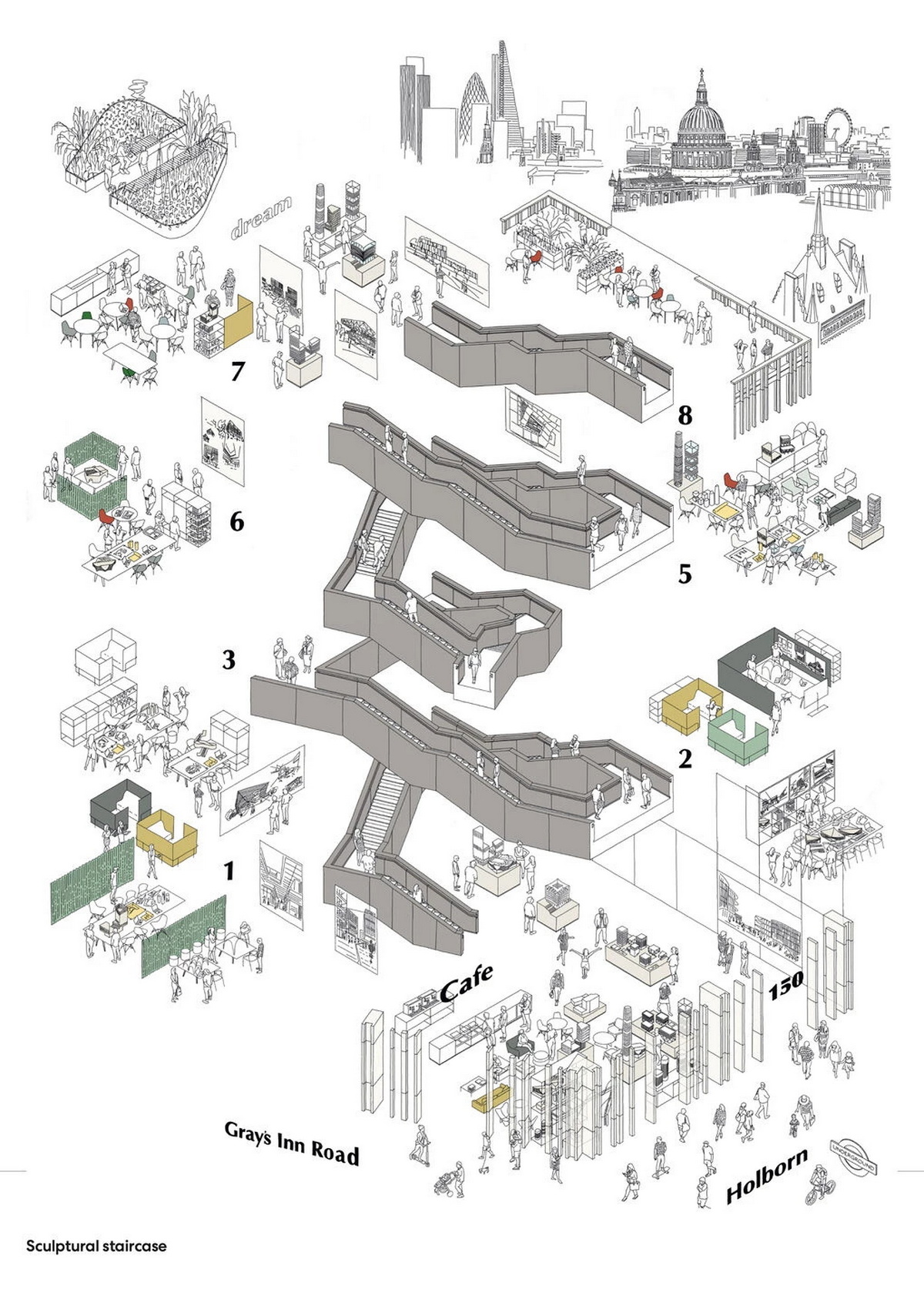 dream

7

8

6

5

3

2

1

Cafe

150

Gray's Inn Road

Holborn

UNDERGROUND

Sculptural staircase